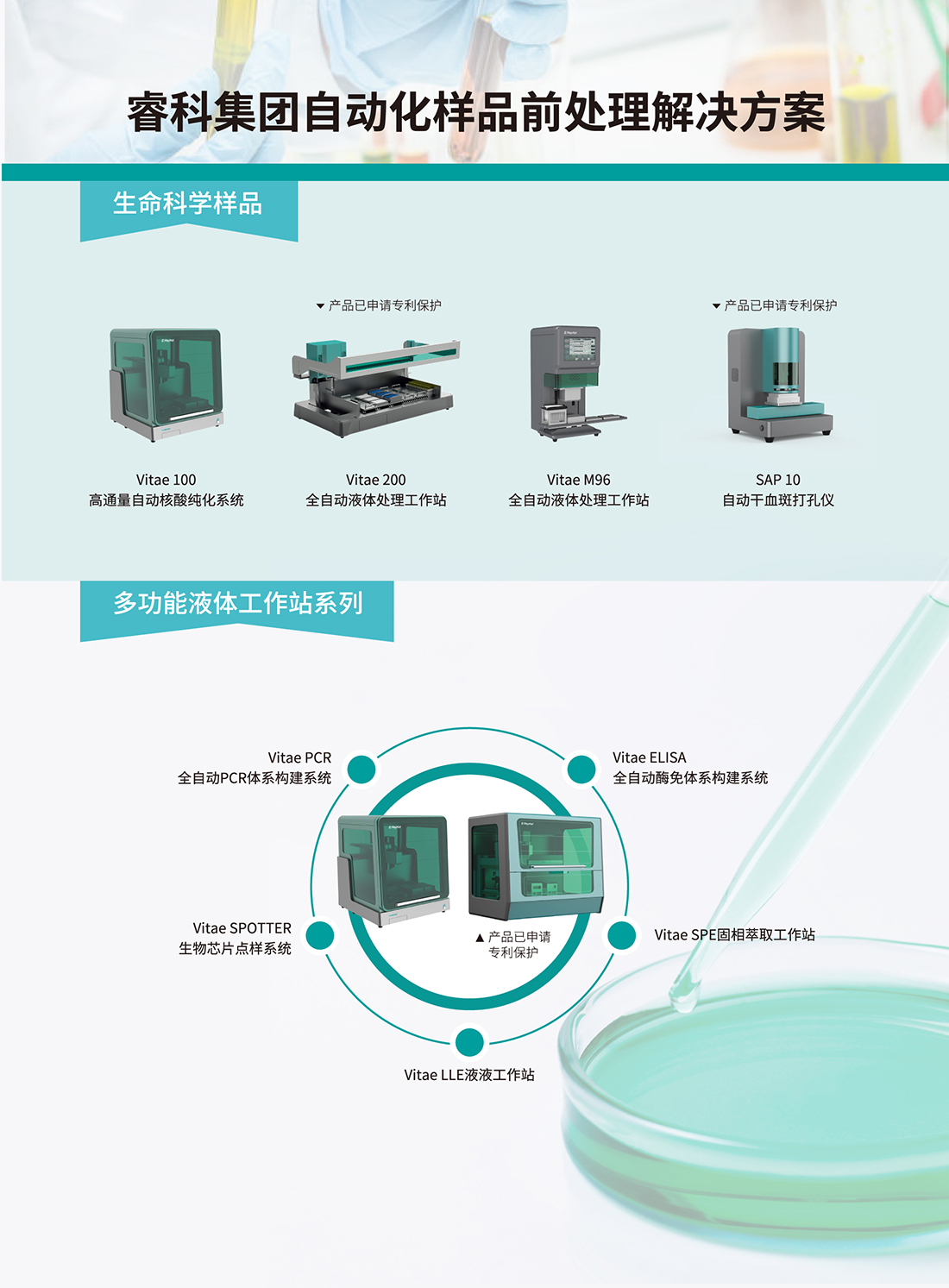 睿科集团自动化样品前处理解决方案

生命科学样品

▼ 产品已申请专利保护

▼ 产品已申请专利保护

Vitae 100
高通量自动核酸纯化系统

Vitae 200
全自动液体处理工作站

Vitae M96
全自动液体处理工作站

SAP 10
自动干血斑打孔仪

多功能液体工作站系列

Vitae PCR
全自动PCR体系构建系统

Vitae ELISA
全自动酶免体系构建系统

Vitae SPOTTER
生物芯片点样系统

▲ 产品已申请专利保护

Vitae SPE固相萃取工作站

Vitae LLE液液工作站