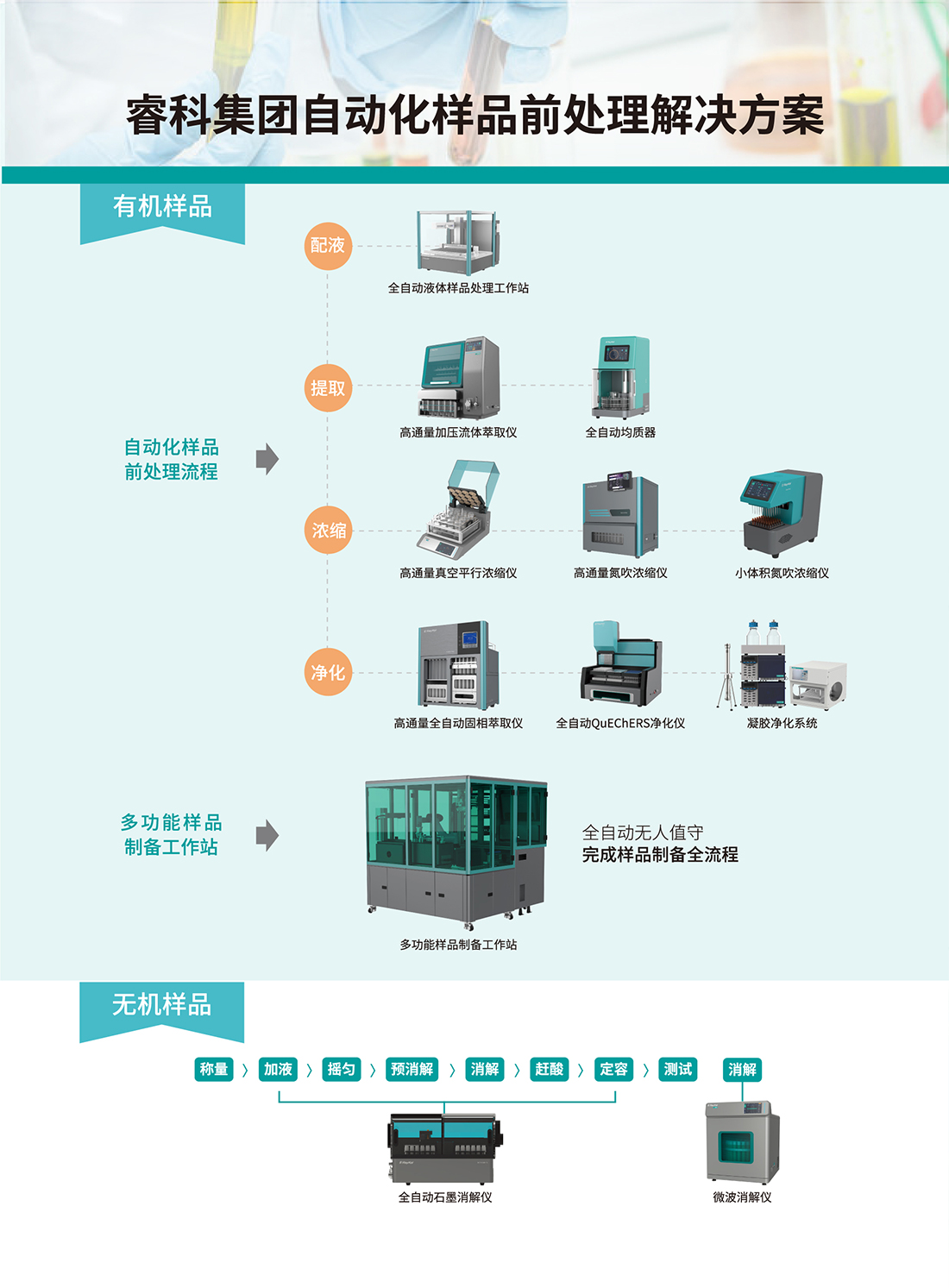 睿科集团自动化样品前处理解决方案

有机样品

自动化样品前处理流程

配液
全自动液体样品处理工作站

提取
高通量加压流体萃取仪
全自动均质器

浓缩
高通量真空平行浓缩仪
高通量氮吹浓缩仪
小体积氮吹浓缩仪

净化
高通量全自动固相萃取仪
全自动QuEChERS净化仪
凝胶净化系统

多功能样品制备工作站

全自动无人值守
完成样品制备全流程

多功能样品制备工作站

无机样品

称量 〉 加液 〉 摇匀 〉 预消解 〉 消解 〉 赶酸 〉 定容 〉 测试

消解

全自动石墨消解仪
微波消解仪